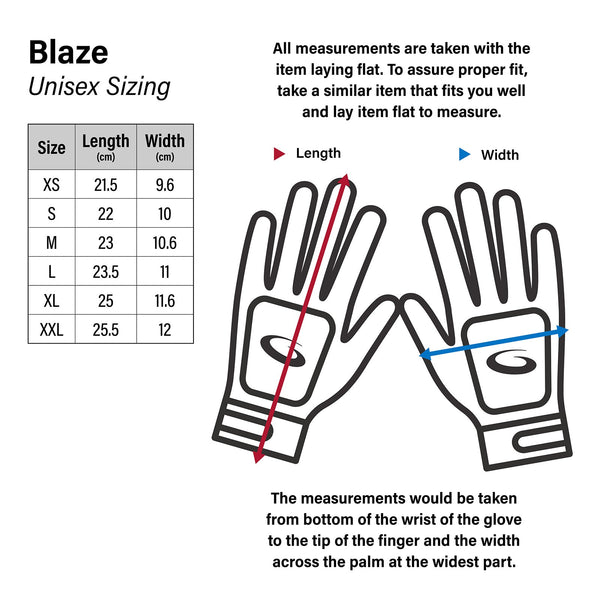 Blaze
Unisex Sizing

| Size | Length (cm) | Width (cm) |
|---|---|---|
| XS | 21.5 | 9.6 |
| S | 22 | 10 |
| M | 23 | 10.6 |
| L | 23.5 | 11 |
| XL | 25 | 11.6 |
| XXL | 25.5 | 12 |

All measurements are taken with the item laying flat. To assure proper fit, take a similar item that fits you well and lay item flat to measure.

Length

Width

The measurements would be taken from bottom of the wrist of the glove to the tip of the finger and the width across the palm at the widest part.