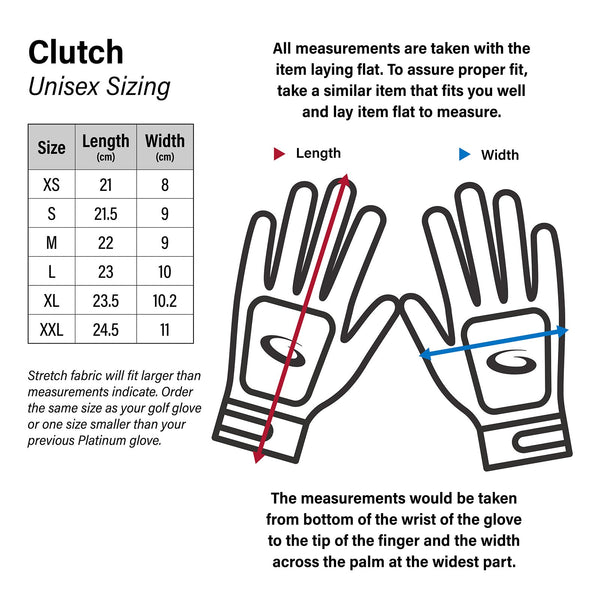 Clutch
Unisex Sizing

| Size | Length (cm) | Width (cm) |
|---|---|---|
| XS | 21 | 8 |
| S | 21.5 | 9 |
| M | 22 | 9 |
| L | 23 | 10 |
| XL | 23.5 | 10.2 |
| XXL | 24.5 | 11 |

Stretch fabric will fit larger than measurements indicate. Order the same size as your golf glove or one size smaller than your previous Platinum glove.

All measurements are taken with the item laying flat. To assure proper fit, take a similar item that fits you well and lay item flat to measure.

Length

Width

The measurements would be taken from bottom of the wrist of the glove to the tip of the finger and the width across the palm at the widest part.